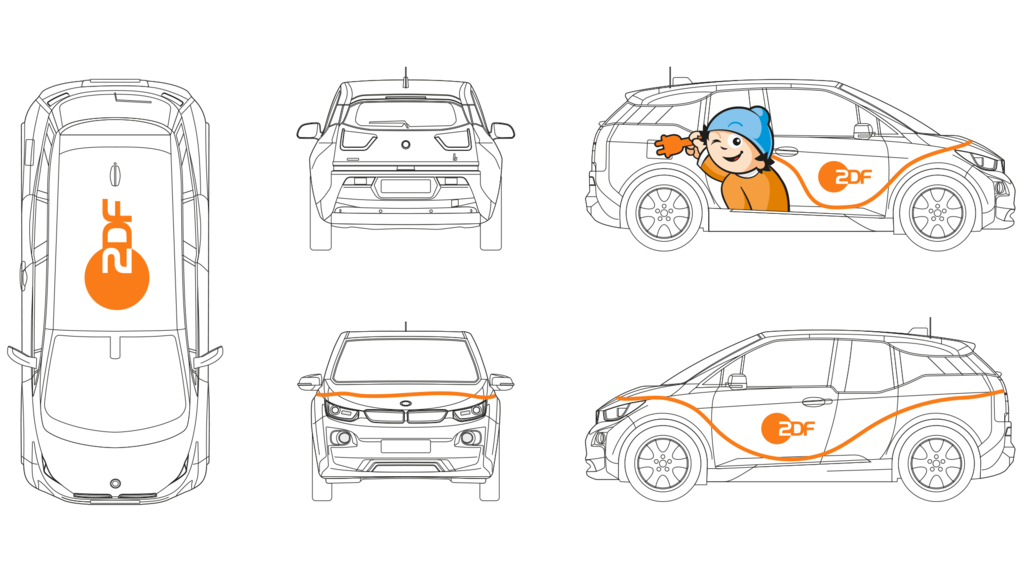 2DF

2DF

2DF